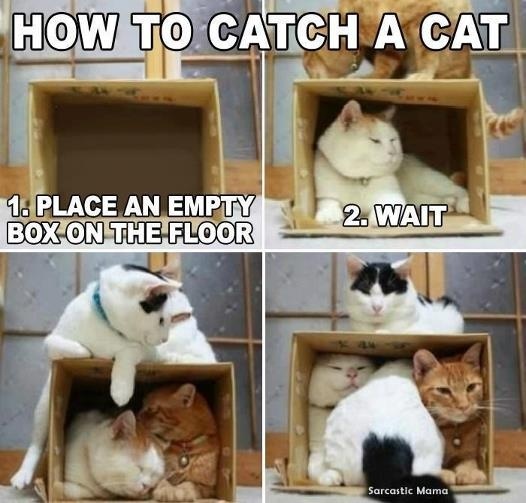 HOW TO CATCH A CAT

1. PLACE AN EMPTY BOX ON THE FLOOR

2. WAIT

Sarcastic Mama