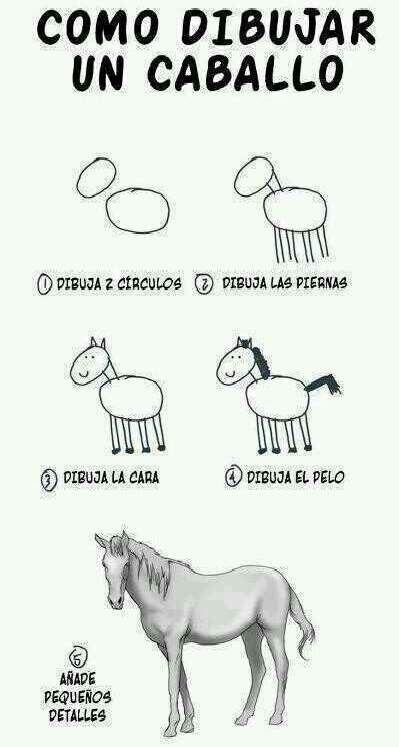 COMO DIBUJAR UN CABALLO

① DIBUJA 2 CÍRCULOS ② DIBUJA LAS PIERNAS

③ DIBUJA LA CARA ④ DIBUJA EL PELO

⑤ AÑADE PEQUEÑOS DETALLES