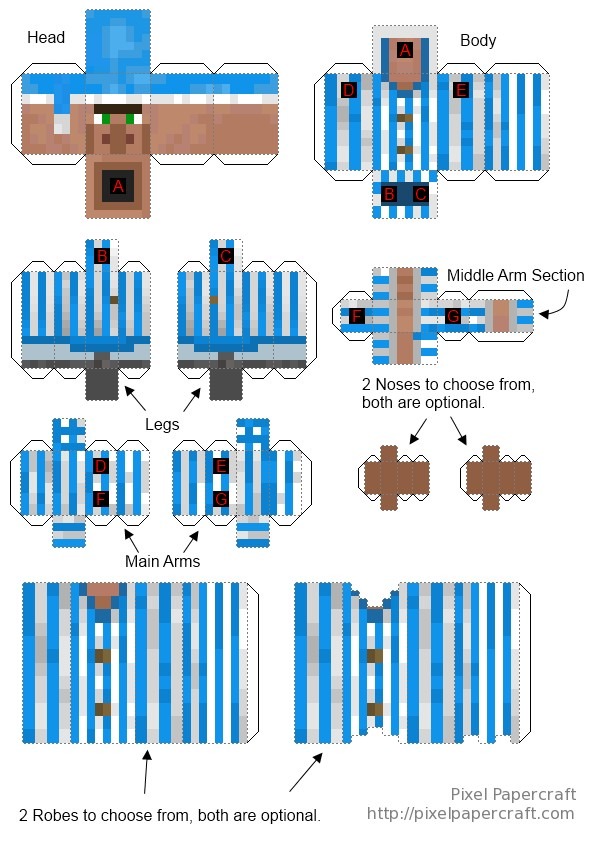 Head

A

Body

A

D

E

B C

B

C

Middle Arm Section

F

G

2 Noses to choose from, both are optional.

Legs

D

F

E

G

Main Arms

2 Robes to choose from, both are optional.

Pixel Papercraft
http://pixelpapercraft.com