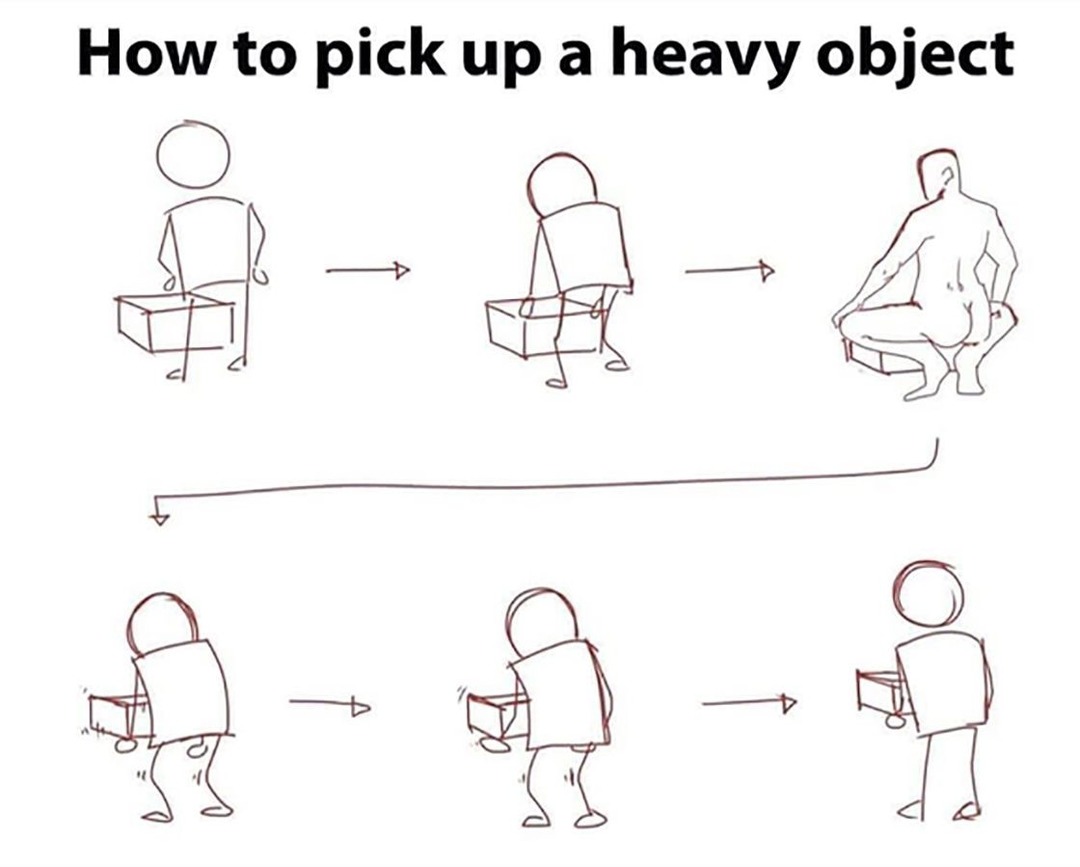 How to pick up a heavy object